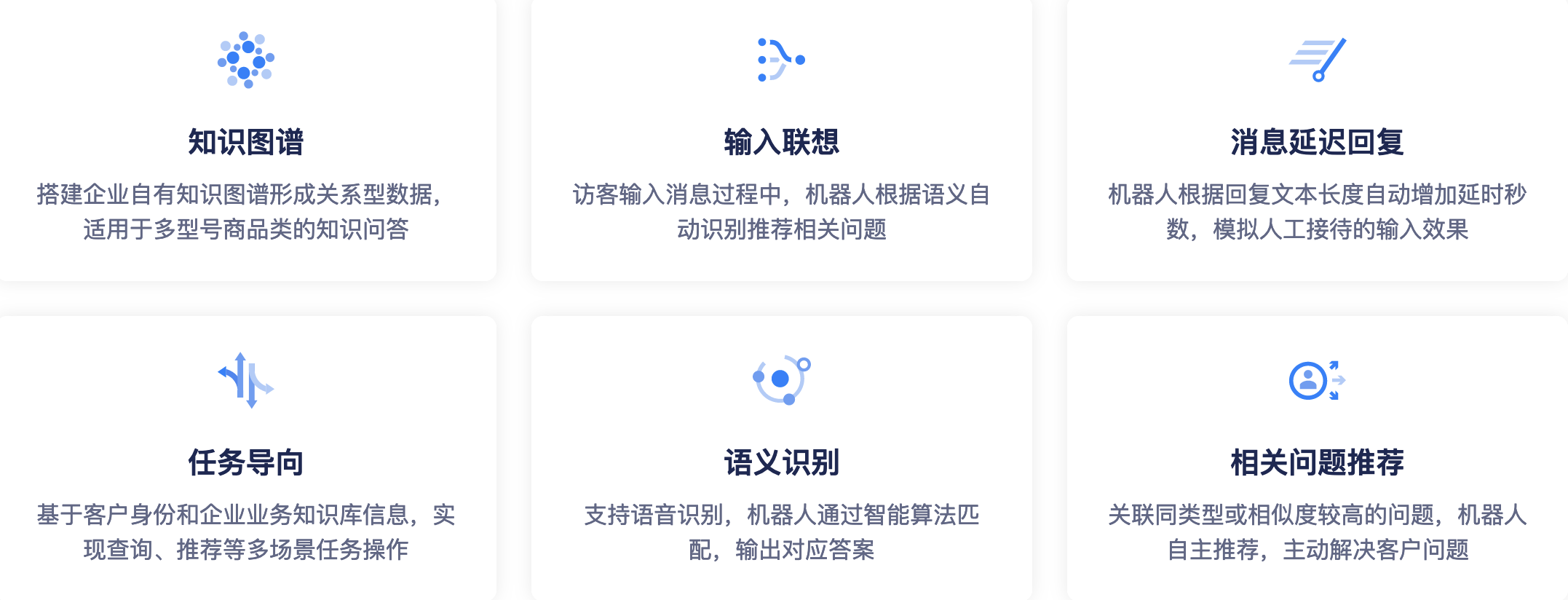 知识图谱

搭建企业自有知识图谱形成关系型数据，适用于多型号商品类的知识问答

输入联想

访客输入消息过程中，机器人根据语义自动识别推荐相关问题

消息延迟回复

机器人根据回复文本长度自动增加延时秒数，模拟人工接待的输入效果

任务导向

基于客户身份和企业业务知识库信息，实现查询、推荐等多场景任务操作

语义识别

支持语音识别，机器人通过智能算法匹配，输出对应答案

相关问题推荐

关联同类型或相似度较高的问题，机器人自主推荐，主动解决客户问题