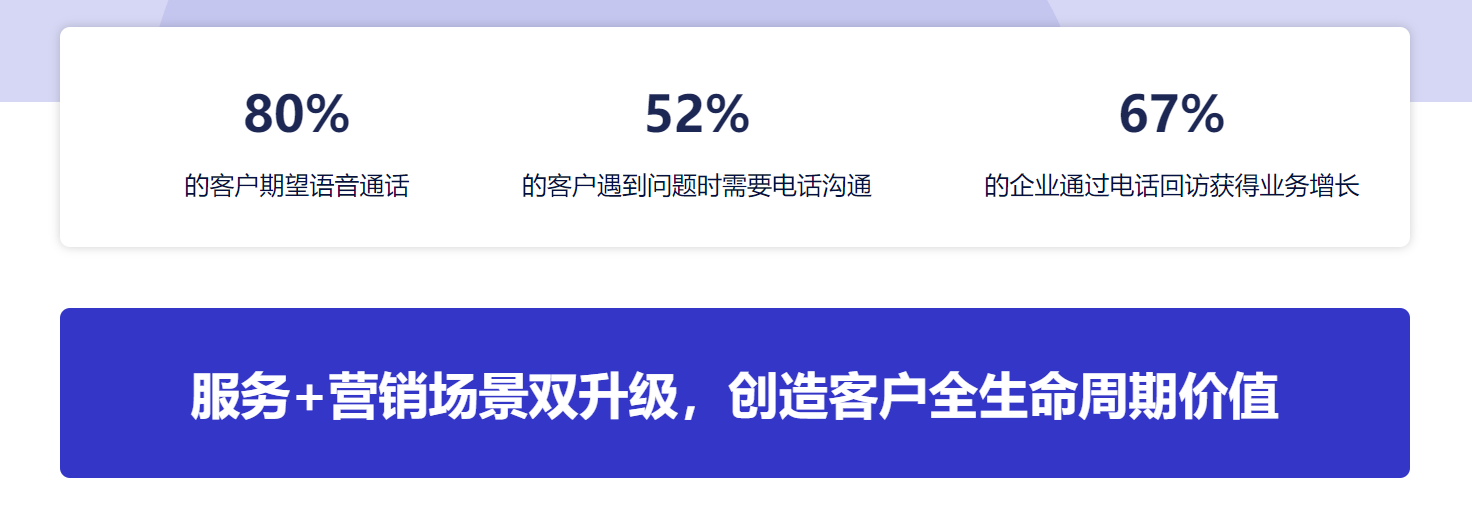 80%
的客户期望语音通话

52%
的客户遇到问题时需要电话沟通

67%
的企业通过电话回访获得业务增长

服务+营销场景双升级，创造客户全生命周期价值